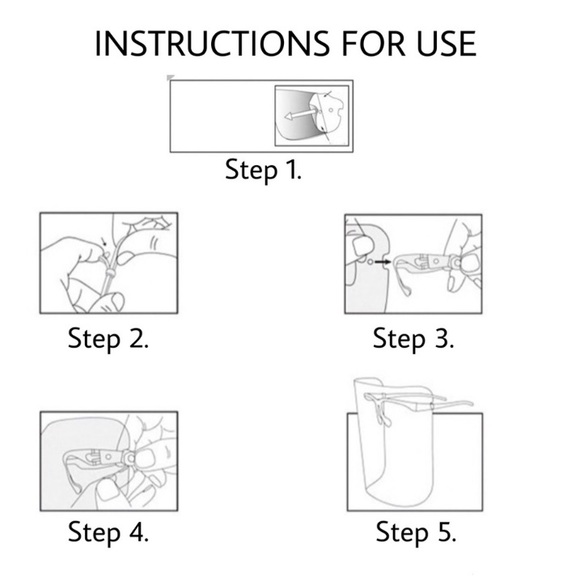 INSTRUCTIONS FOR USE

Step 1.

Step 2.

Step 3.

Step 4.

Step 5.